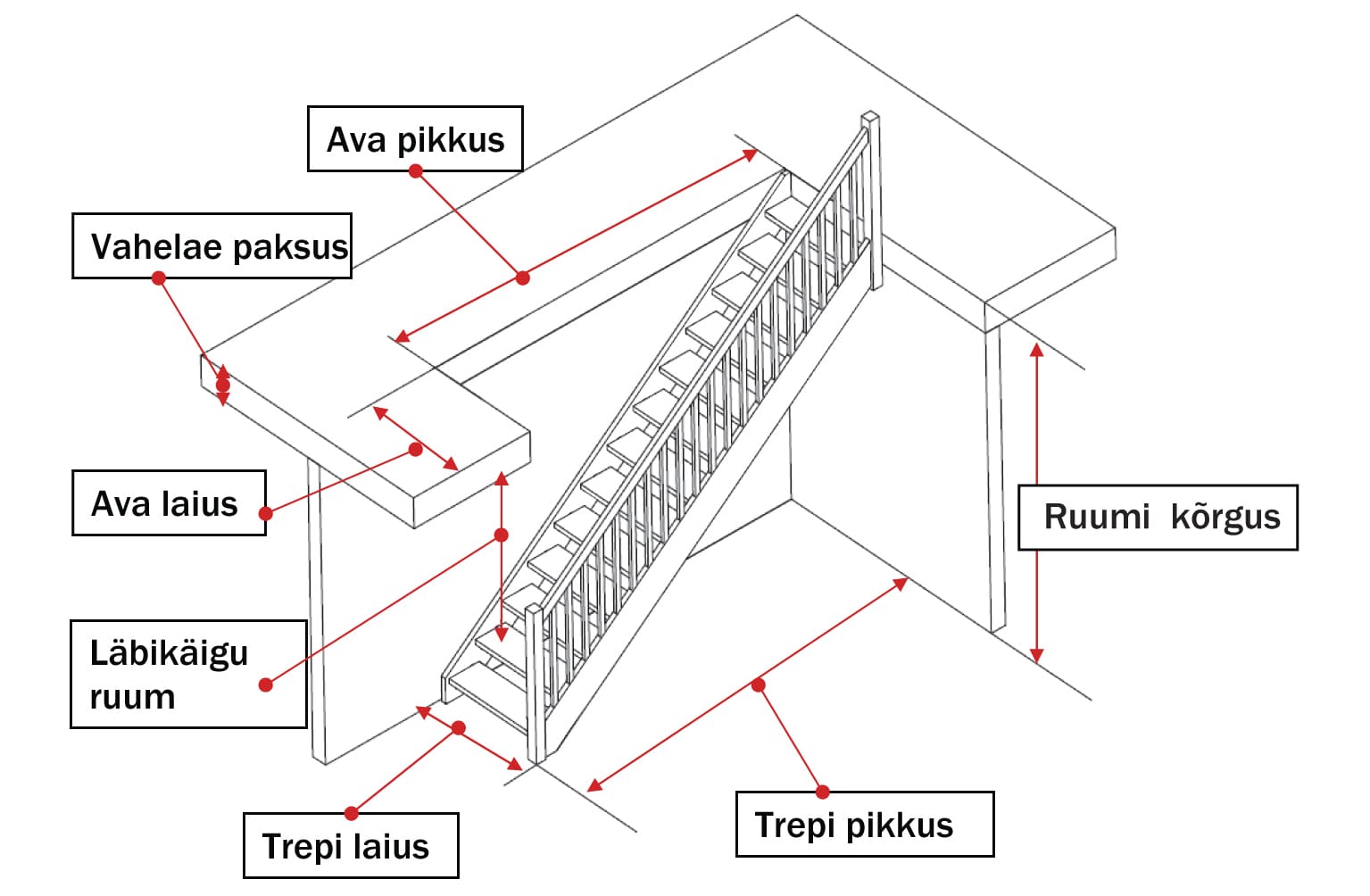 Ava pikkus

Vahelae paksus

Ava laius

Ruumi kõrgus

Läbikäigu ruum

Trepi laius

Trepi pikkus